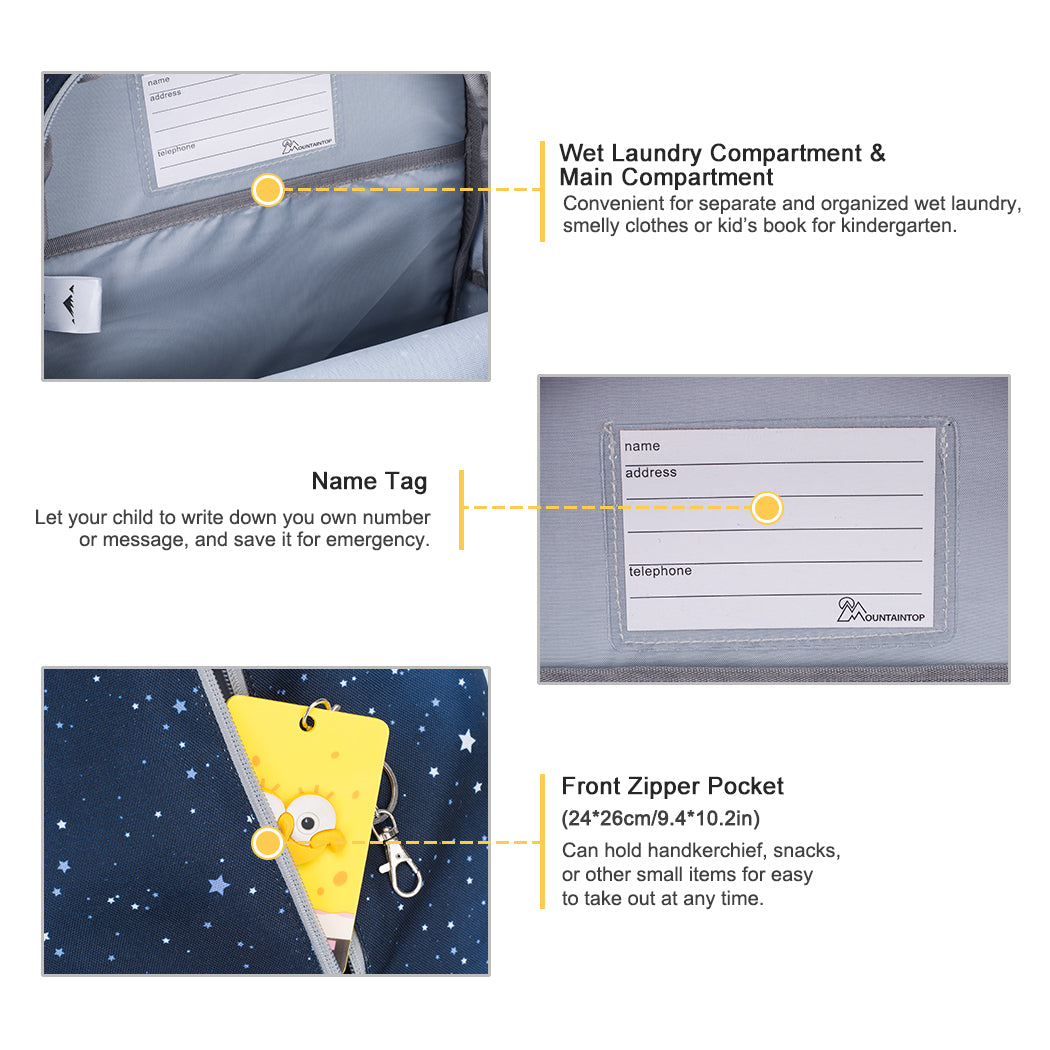 name
address
telephone
MOUNTAINTOP

Wet Laundry Compartment &
Main Compartment
Convenient for separate and organized wet laundry, smelly clothes or kid's book for kindergarten.

Name Tag
Let your child to write down you own number or message, and save it for emergency.

name
address
telephone
MOUNTAINTOP

Front Zipper Pocket
(24*26cm/9.4*10.2in)
Can hold handkerchief, snacks, or other small items for easy to take out at any time.